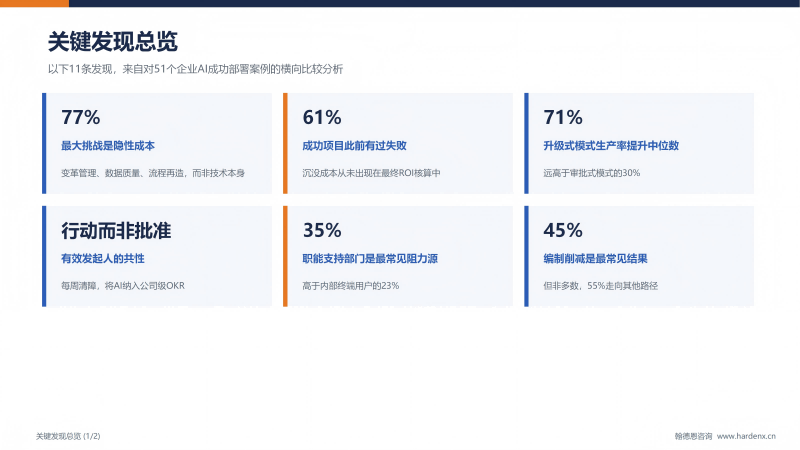 关键发现总览

以下11条发现，来自对51个企业AI成功部署案例的横向比较分析

77%

最大挑战是隐性成本

变革管理、数据质量、流程再造，而非技术本身

61%

成功项目此前有过失败

沉没成本从未出现在最终ROI核算中

71%

升级式模式生产率提升中位数

远高于审批式模式的30%

行动而非批准

有效发起人的共性

每周清障，将AI纳入公司级OKR

35%

职能支持部门是最常见阻力源

高于内部终端用户的23%

45%

编制削减是最常见结果

但非多数，55%走向其他路径

关键发现总览 (1/2)

翰德恩咨询 www.hardenx.cn