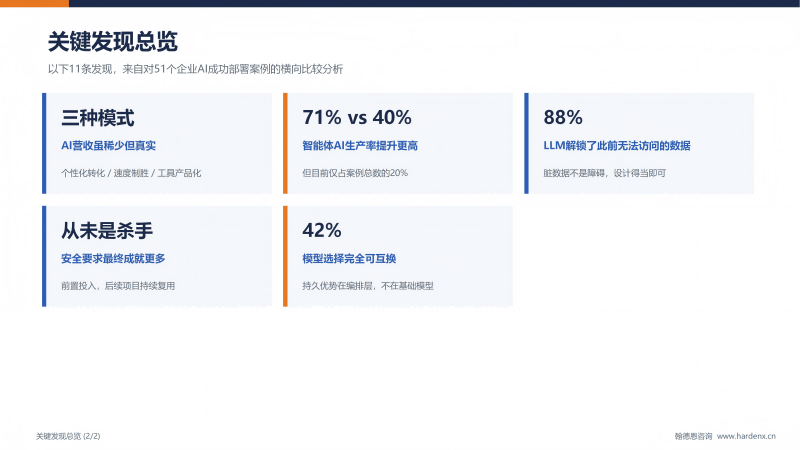 关键发现总览

以下11条发现，来自对51个企业AI成功部署案例的横向比较分析

三种模式

AI营收虽稀少但真实

个性化转化 / 速度制胜 / 工具产品化

71% vs 40%

智能体AI生产率提升更高

但目前仅占案例总数的20%

88%

LLM解锁了此前无法访问的数据

脏数据不是障碍，设计得当即可

从未是杀手

安全要求最终成就更多

前置投入，后续项目持续复用

42%

模型选择完全可互换

持久优势在编排层，不在基础模型

关键发现总览 (2/2)

翰德恩咨询 www.hardenx.cn